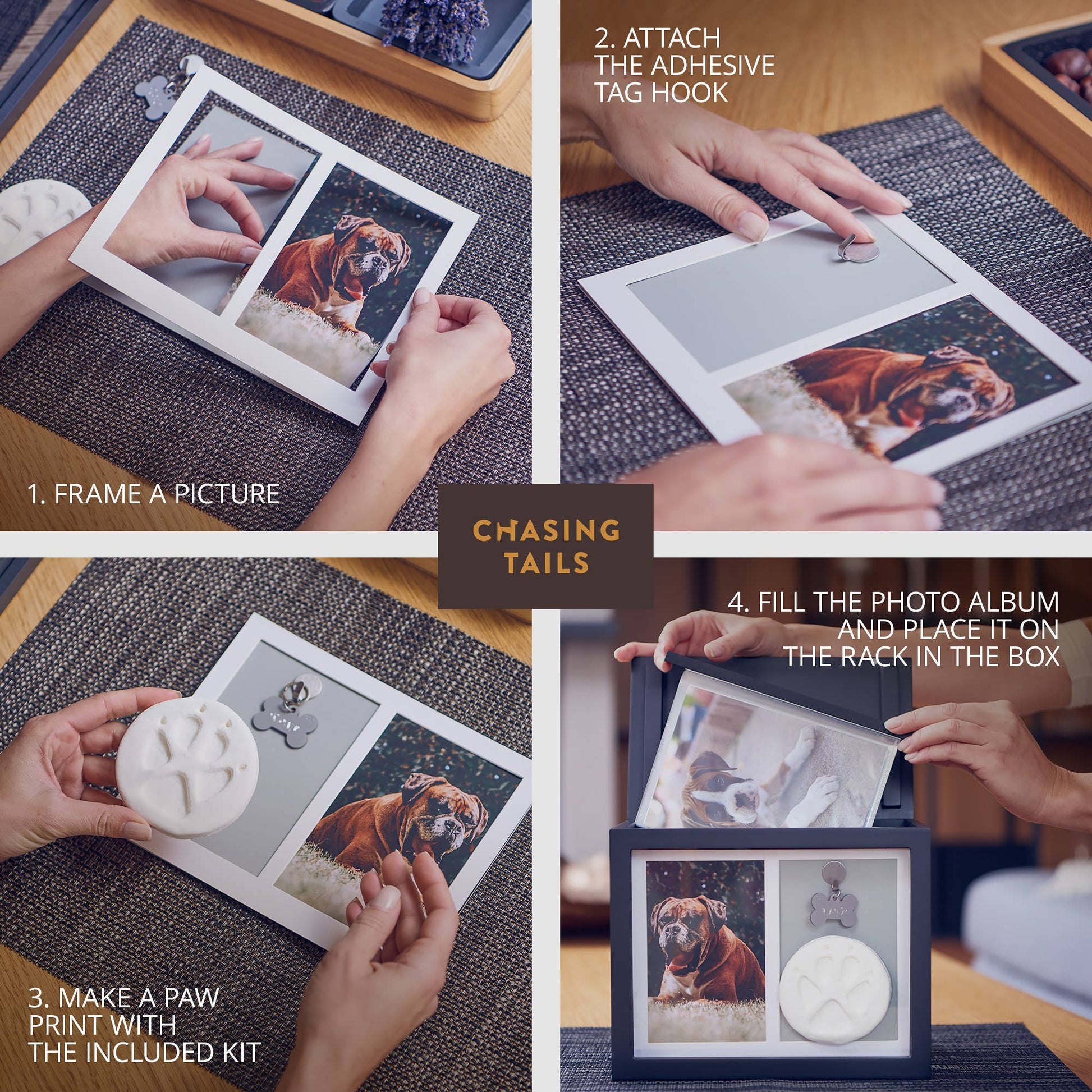 1. FRAME A PICTURE

2. ATTACH THE ADHESIVE TAG HOOK

CHASING TAILS

3. MAKE A PAW PRINT WITH THE INCLUDED KIT

4. FILL THE PHOTO ALBUM AND PLACE IT ON THE RACK IN THE BOX