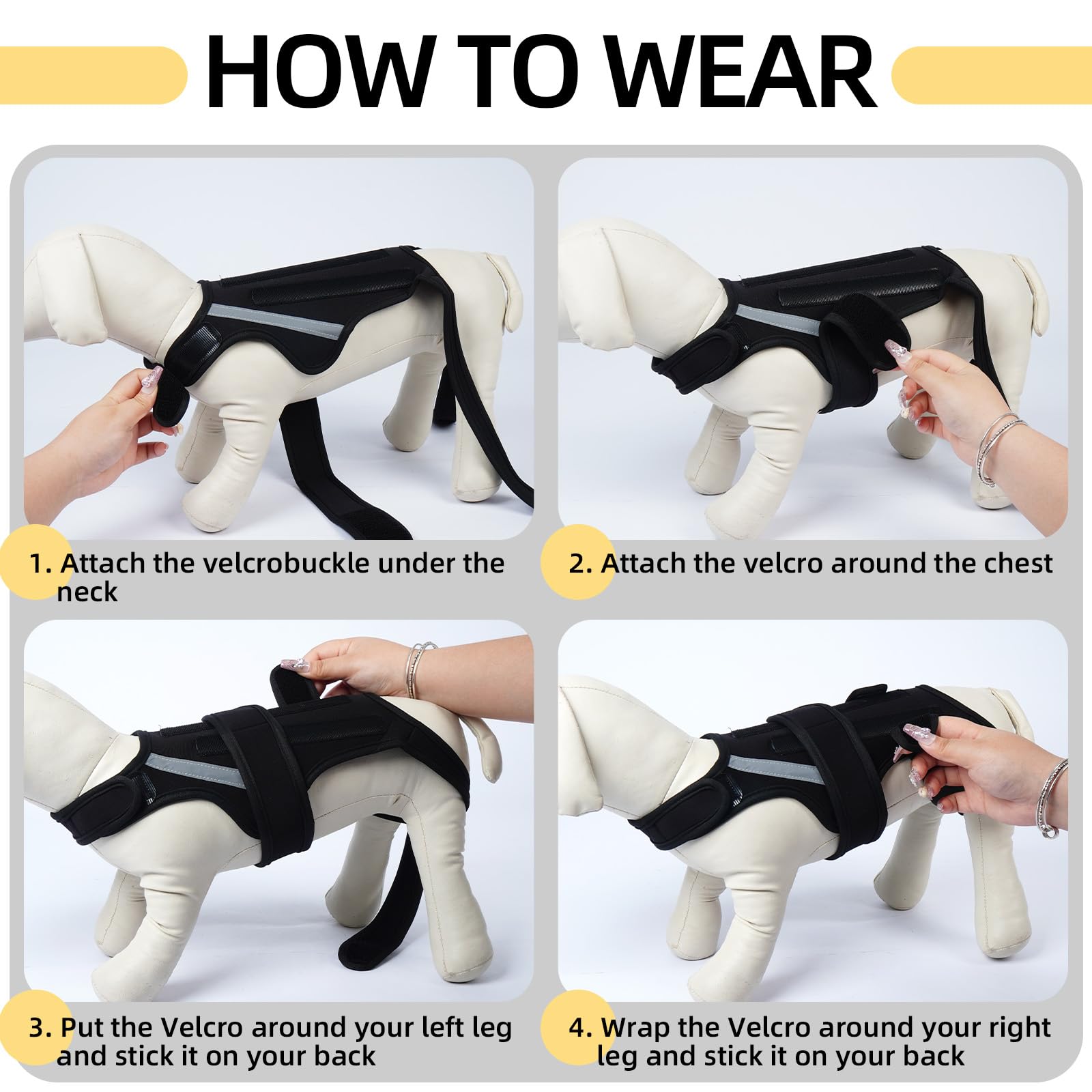 HOW TO WEAR

1. Attach the velcrobuckle under the neck

2. Attach the velcro around the chest

3. Put the Velcro around your left leg and stick it on your back

4. Wrap the Velcro around your right leg and stick it on your back