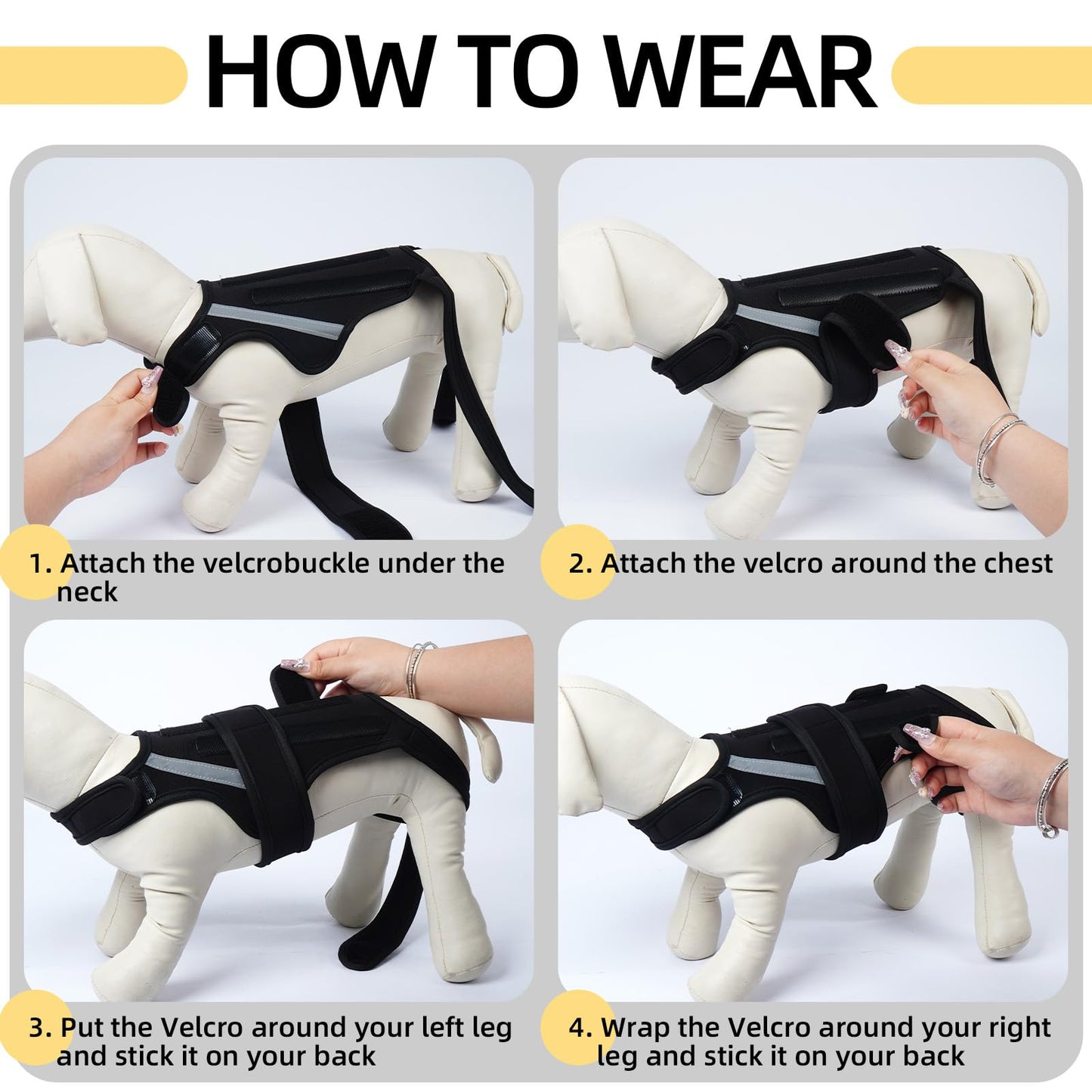 HOW TO WEAR

1. Attach the velcrobuckle under the neck

2. Attach the velcro around the chest

3. Put the Velcro around your left leg and stick it on your back

4. Wrap the Velcro around your right leg and stick it on your back