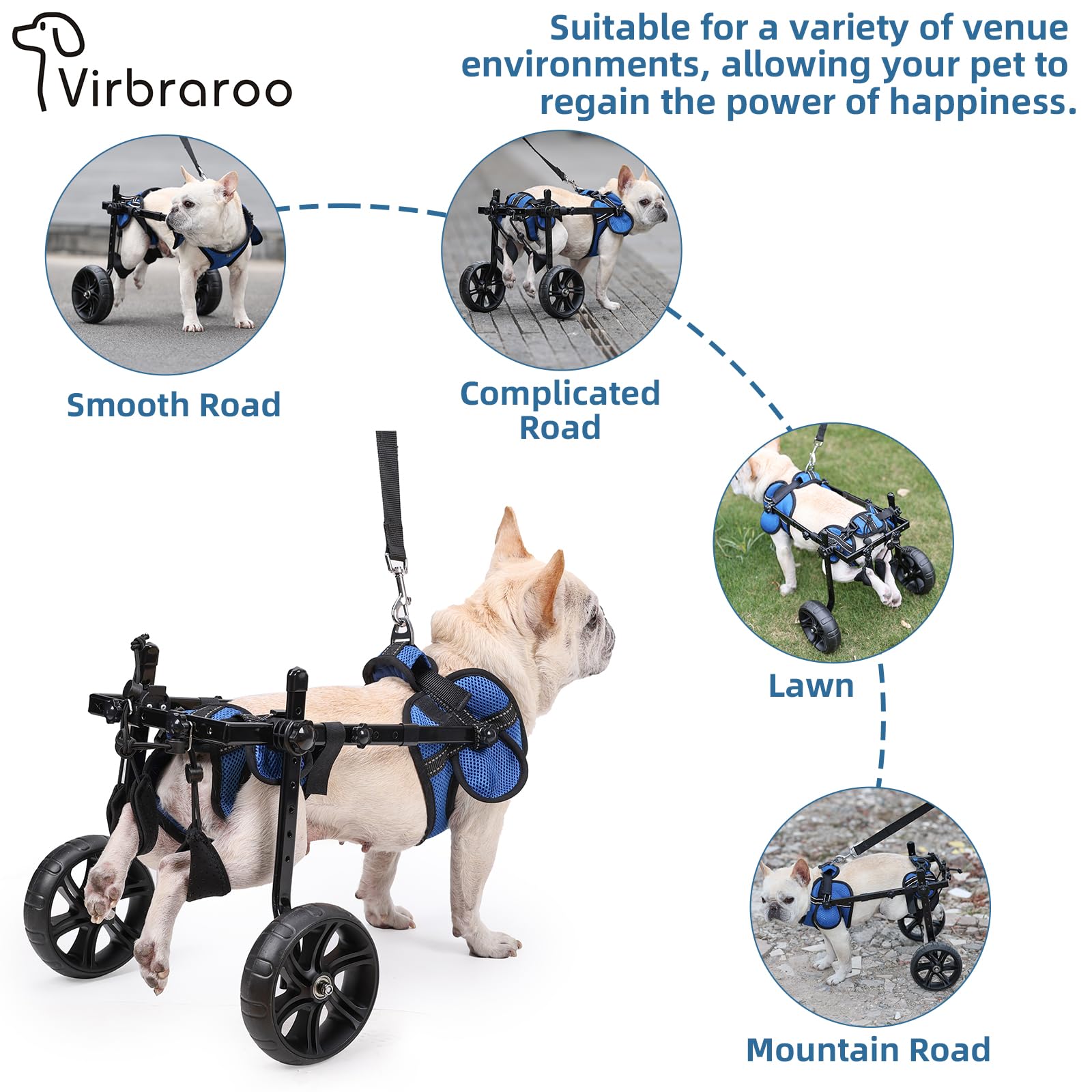 Virbraroo

Suitable for a variety of venue environments, allowing your pet to regain the power of happiness.

Smooth Road

Complicated Road

Lawn

Mountain Road